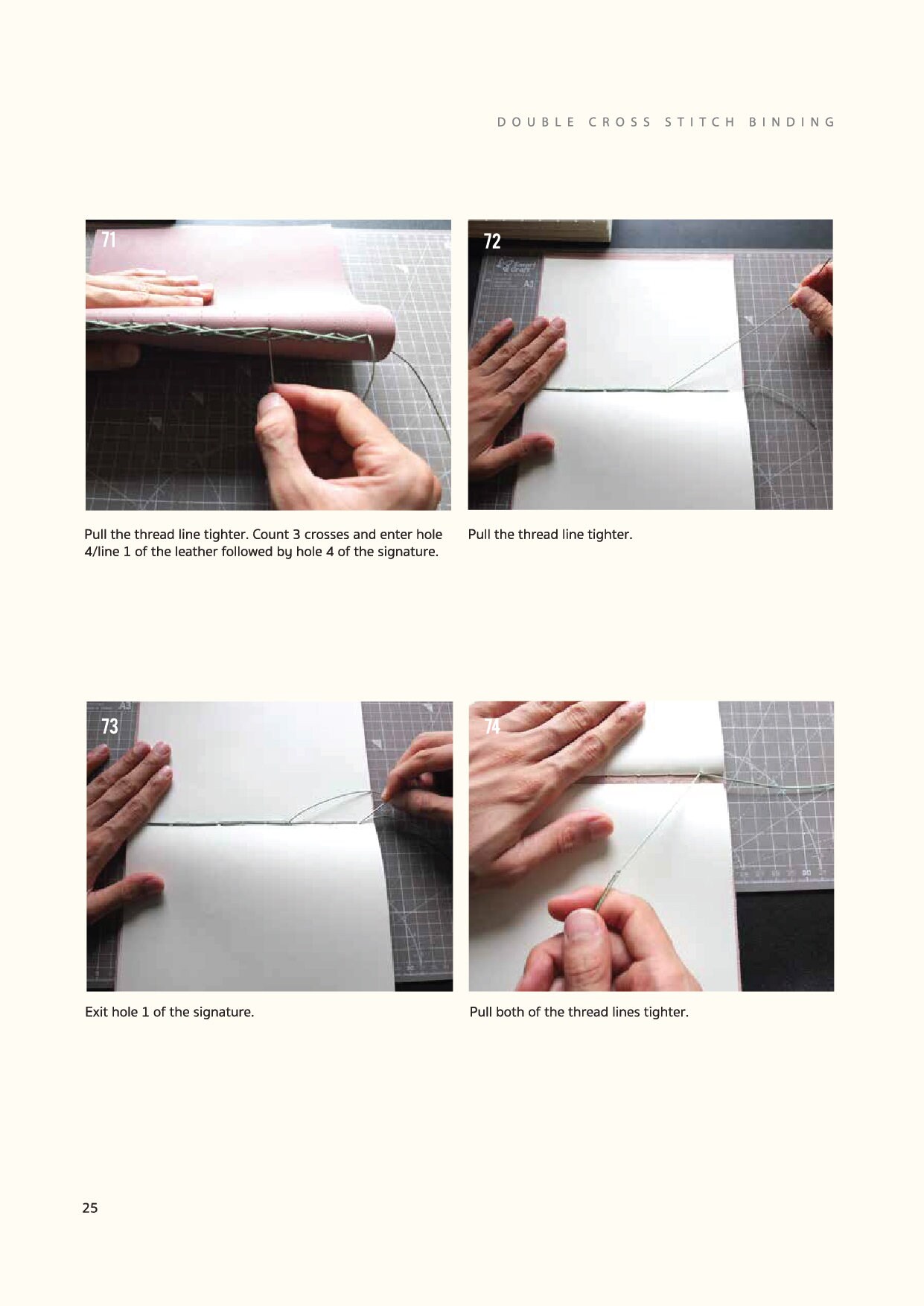 DOUBLE CROSS STITCH BINDING

71

Pull the thread line tighter. Count 3 crosses and enter hole 4/line 1 of the leather followed by hole 4 of the signature.

72

Pull the thread line tighter.

73

Exit hole 1 of the signature.

74

Pull both of the thread lines tighter.

25