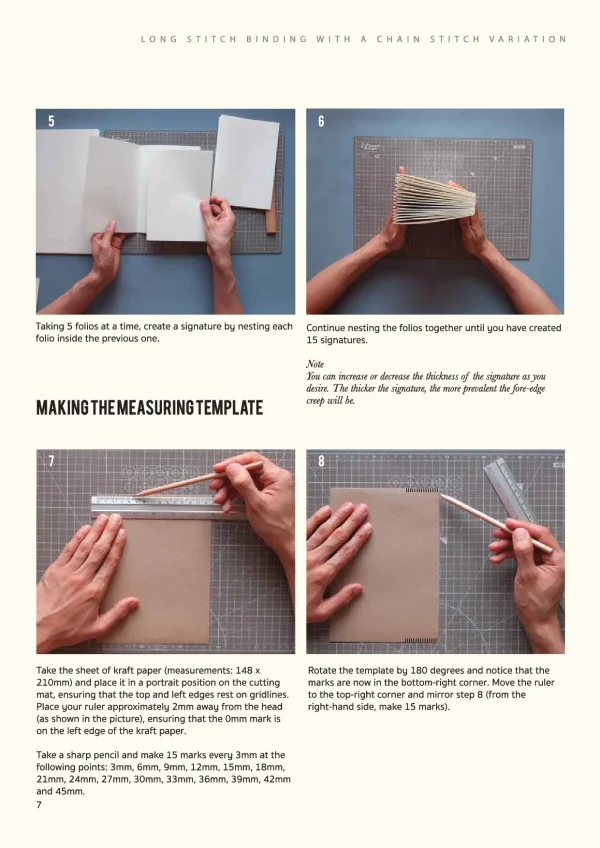 LONG STITCH BINDING WITH A CHAIN STITCH VARIATION

5

Taking 5 folios at a time, create a signature by nesting each folio inside the previous one.

6

Continue nesting the folios together until you have created 15 signatures.

Note
You can increase or decrease the thickness of the signature as you desire. The thicker the signature, the more prevalent the fore-edge creep will be.

MAKING THE MEASURING TEMPLATE

7

Take the sheet of kraft paper (measurements: 148 x 210mm) and place it in a portrait position on the cutting mat, ensuring that the top and left edges rest on gridlines. Place your ruler approximately 2mm away from the head (as shown in the picture), ensuring that the 0mm mark is on the left edge of the kraft paper.

Take a sharp pencil and make 15 marks every 3mm at the following points: 3mm, 6mm, 9mm, 12mm, 15mm, 18mm, 21mm, 24mm, 27mm, 30mm, 33mm, 36mm, 39mm, 42mm and 45mm.

8

Rotate the template by 180 degrees and notice that the marks are now in the bottom-right corner. Move the ruler to the top-right corner and mirror step 8 (from the right-hand side, make 15 marks).

7