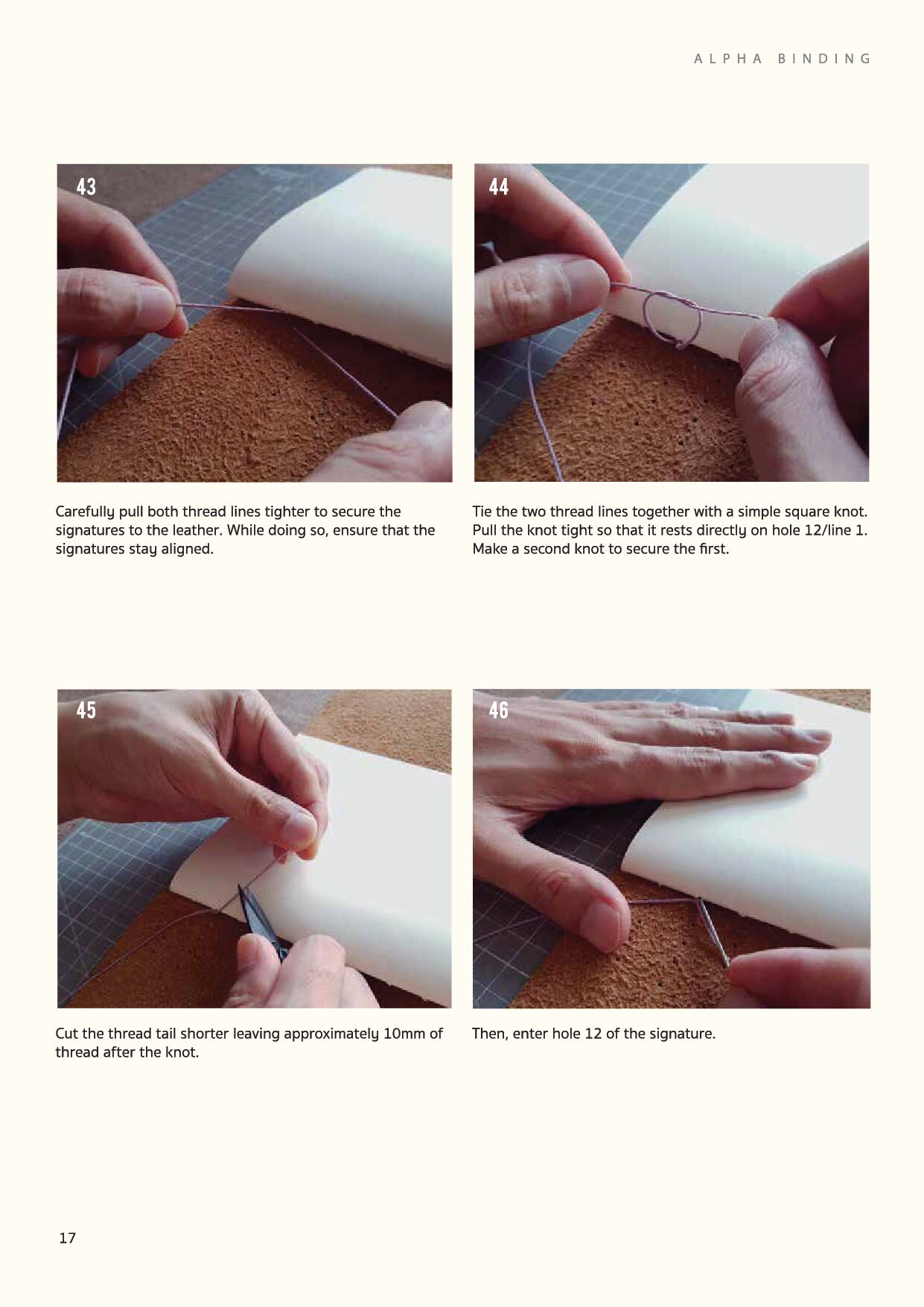 ALPHA BINDING

43

Carefully pull both thread lines tighter to secure the signatures to the leather. While doing so, ensure that the signatures stay aligned.

44

Tie the two thread lines together with a simple square knot. Pull the knot tight so that it rests directly on hole 12/line 1. Make a second knot to secure the first.

45

Cut the thread tail shorter leaving approximately 10mm of thread after the knot.

46

Then, enter hole 12 of the signature.

17