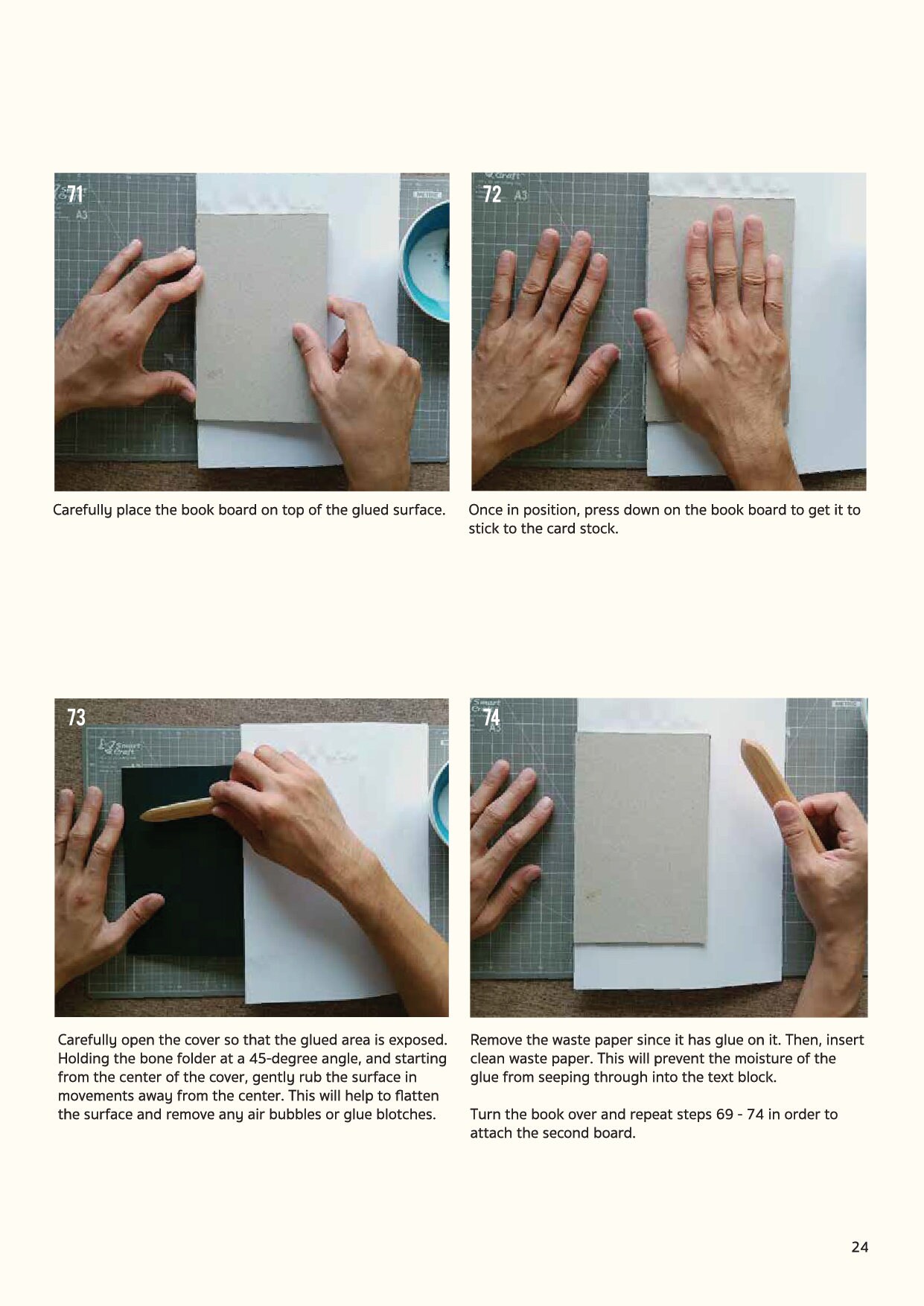 71

Carefully place the book board on top of the glued surface.

72

Once in position, press down on the book board to get it to stick to the card stock.

73

Carefully open the cover so that the glued area is exposed. Holding the bone folder at a 45-degree angle, and starting from the center of the cover, gently rub the surface in movements away from the center. This will help to flatten the surface and remove any air bubbles or glue blotches.

74

Remove the waste paper since it has glue on it. Then, insert clean waste paper. This will prevent the moisture of the glue from seeping through into the text block.

Turn the book over and repeat steps 69 - 74 in order to attach the second board.

24